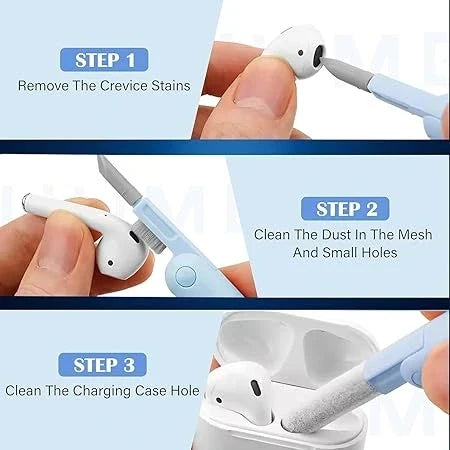 STEP 1
Remove The Crevice Stains

STEP 2
Clean The Dust In The Mesh And Small Holes

STEP 3
Clean The Charging Case Hole